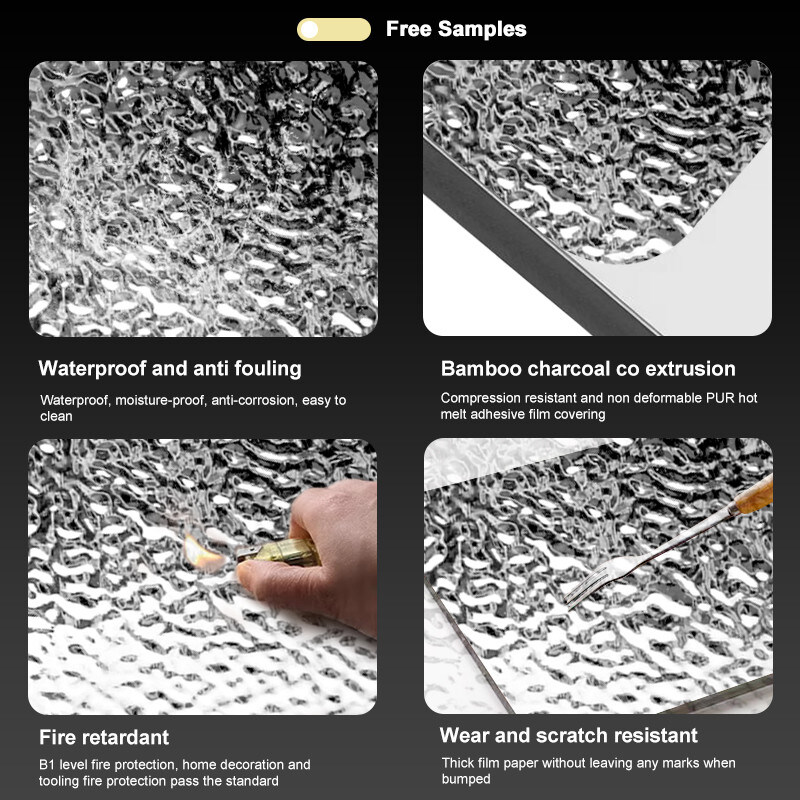 Free Samples

Waterproof and anti fouling

Waterproof, moisture-proof, anti-corrosion, easy to clean

Bamboo charcoal co extrusion

Compression resistant and non deformable PUR hot melt adhesive film covering

Fire retardant

B1 level fire protection, home decoration and tooling fire protection pass the standard

Wear and scratch resistant

Thick film paper without leaving any marks when bumped